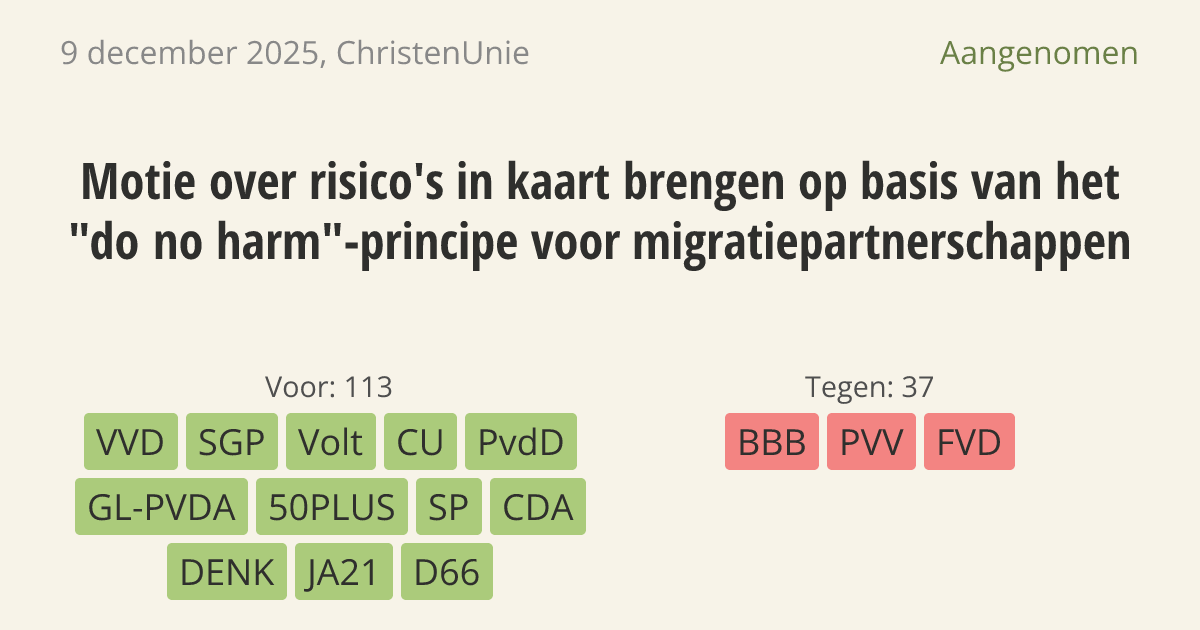 9 december 2025, ChristenUnie

Aangenomen

Motie over risico's in kaart brengen op basis van het "do no harm"-principe voor migratiepartnerschappen

Voor: 113

VVD SGP Volt CU PvdD
GL-PVDA 50PLUS SP CDA
DENK JA21 D66

Tegen: 37

BBB PVV FVD